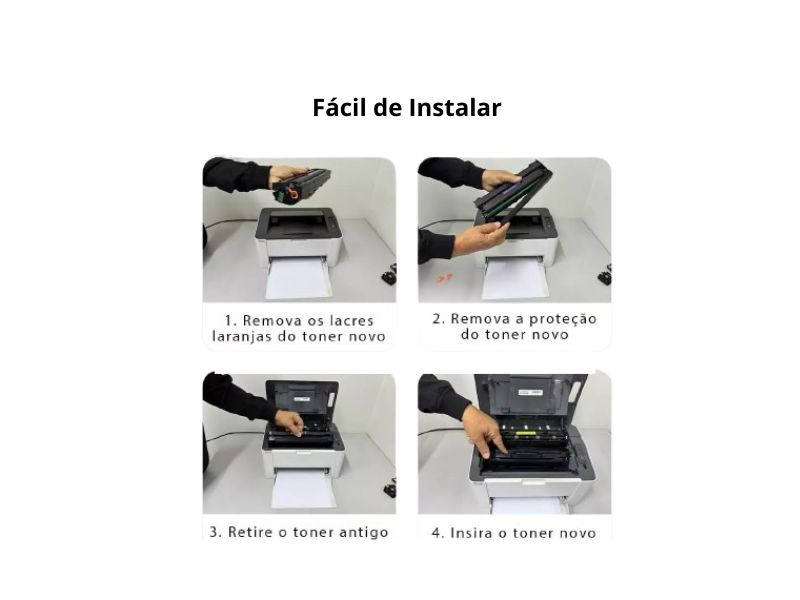 Fácil de Instalar

1. Remova os lacres laranjas do toner novo

2. Remova a proteção do toner novo

3. Retire o toner antigo

4. Insira o toner novo