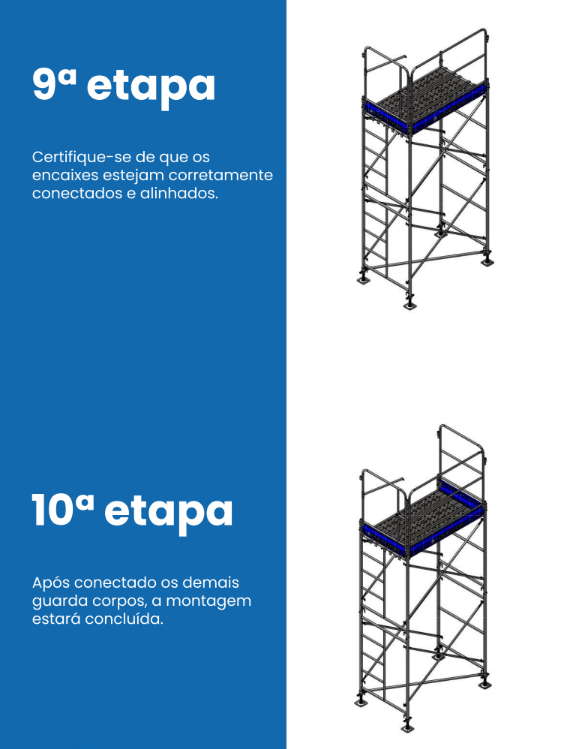 9ª etapa

Certifique-se de que os encaixes estejam corretamente conectados e alinhados.

10ª etapa

Após conectado os demais guarda corpos, a montagem estará concluída.