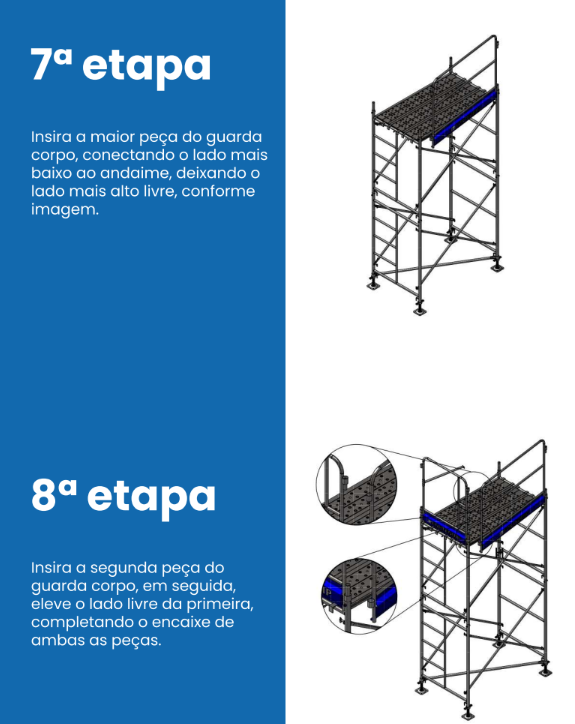 7ª etapa

Insira a maior peça do guarda corpo, conectando o lado mais baixo ao andaime, deixando o lado mais alto livre, conforme imagem.

8ª etapa

Insira a segunda peça do guarda corpo, em seguida, eleve o lado livre da primeira, completando o encaixe de ambas as peças.